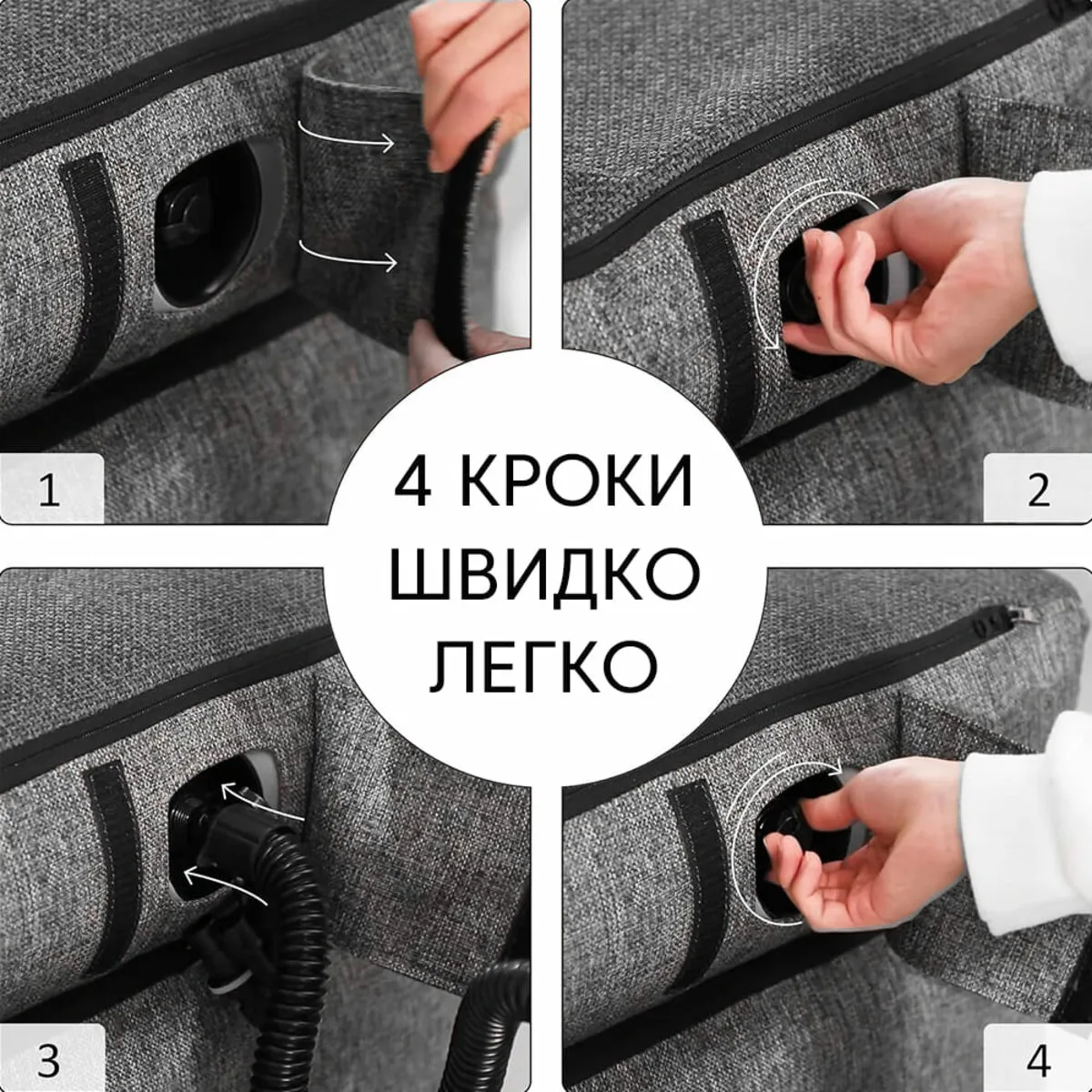 1

2

4 КРОКИ
ШВИДКО
ЛЕГКО

3

4