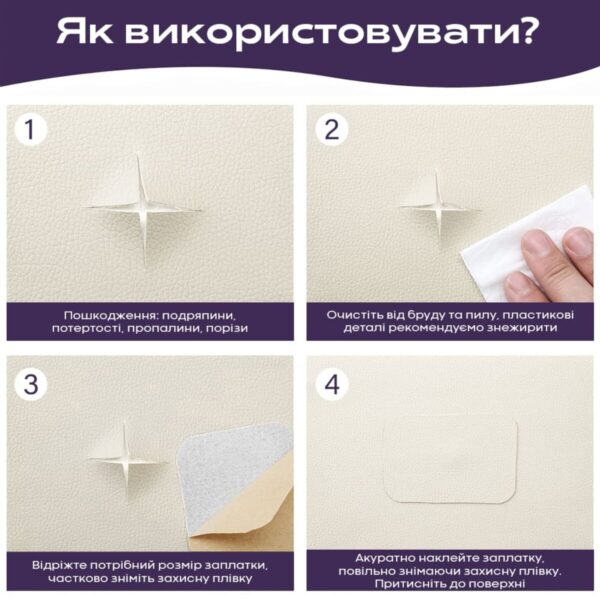 Як використовувати?

1

Пошкодження: подряпини, потертості, пропалини, порізи

2

Очистіть від бруду та пилу, пластикові деталі рекомендуємо знежирити

3

Відріжте потрібний розмір заплатки, частково зніміть захисну плівку

4

Акуратно наклейте заплатку, повільно знімаючи захисну плівку. Притисніть до поверхні