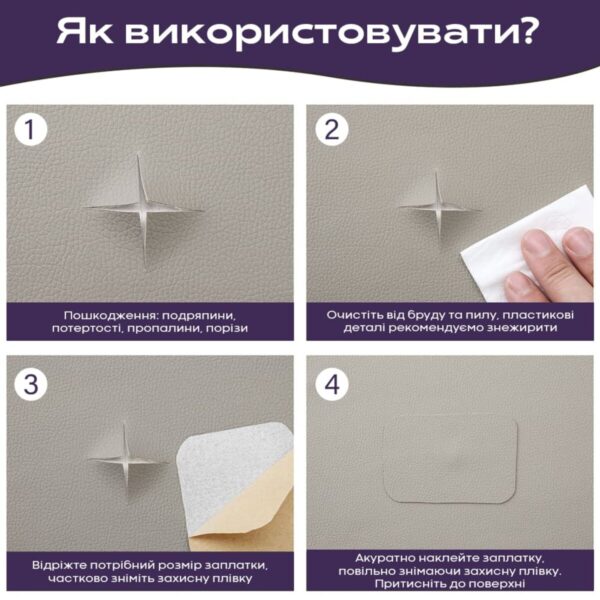 Як використовувати?

1

Пошкодження: подряпини, потертості, пропалини, порізи

2

Очистіть від бруду та пилу, пластикові деталі рекомендуємо знежирити

3

Відріжте потрібний розмір заплатки, частково зніміть захисну плівку

4

Акуратно наклейте заплатку, повільно знімаючи захисну плівку. Притисніть до поверхні