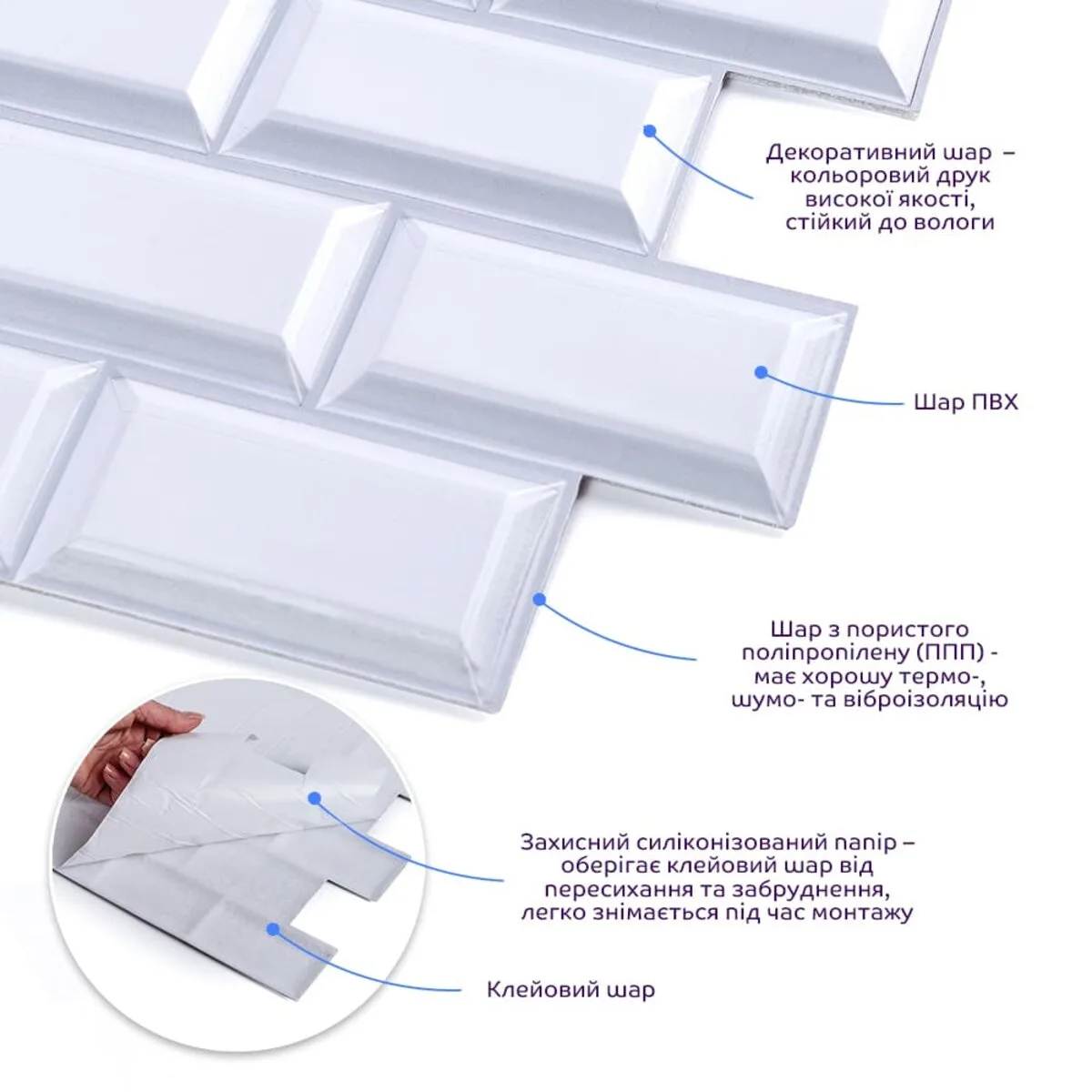 Декоративний шар – кольоровий друк високої якості, стійкий до вологи

Шар ПВХ

Шар з пористого поліпропілену (ППП) - має хорошу термо-, шумо- та віброізоляцію

Захисний силіконізований папір – оберігає клейовий шар від пересихання та забруднення, легко знімається під час монтажу

Клейовий шар